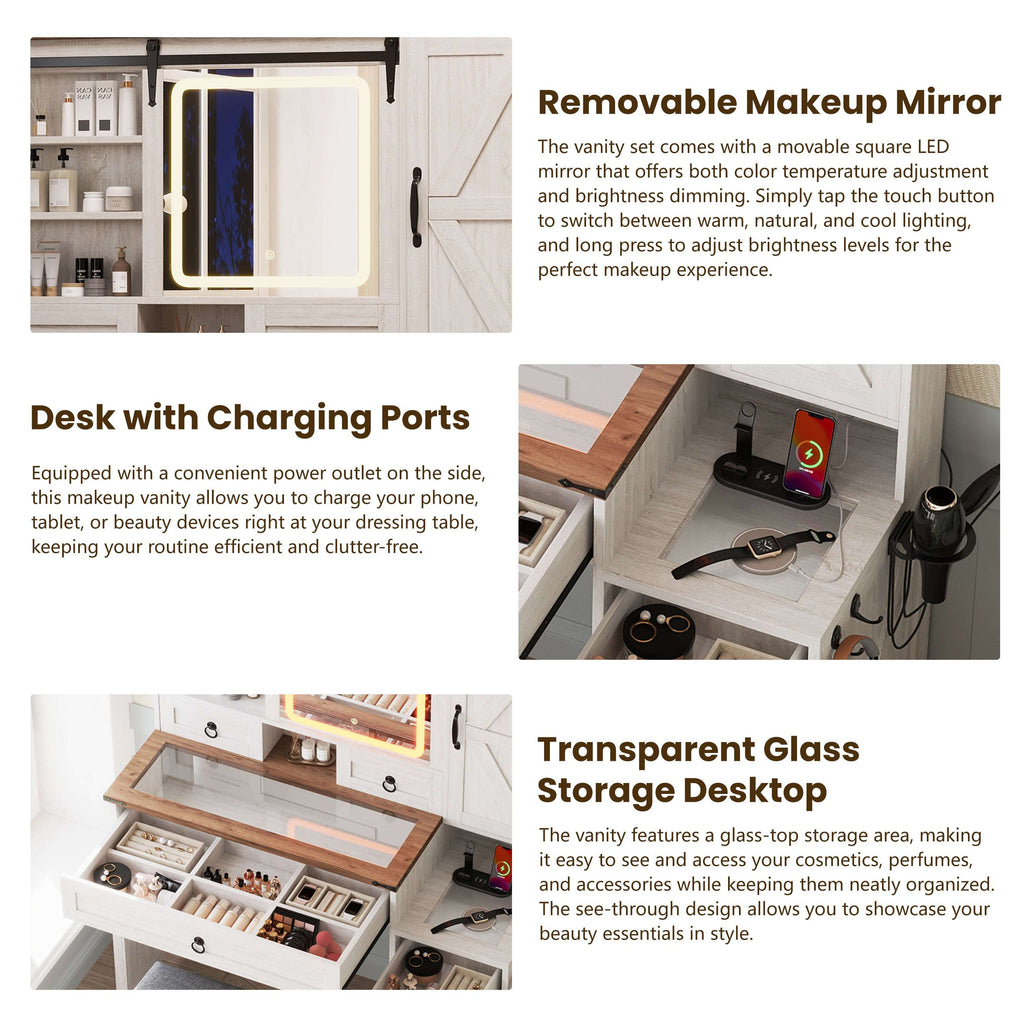 Removable Makeup Mirror

The vanity set comes with a movable square LED mirror that offers both color temperature adjustment and brightness dimming. Simply tap the touch button to switch between warm, natural, and cool lighting, and long press to adjust brightness levels for the perfect makeup experience.

Desk with Charging Ports

Equipped with a convenient power outlet on the side, this makeup vanity allows you to charge your phone, tablet, or beauty devices right at your dressing table, keeping your routine efficient and clutter-free.

Transparent Glass Storage Desktop

The vanity features a glass-top storage area, making it easy to see and access your cosmetics, perfumes, and accessories while keeping them neatly organized. The see-through design allows you to showcase your beauty essentials in style.